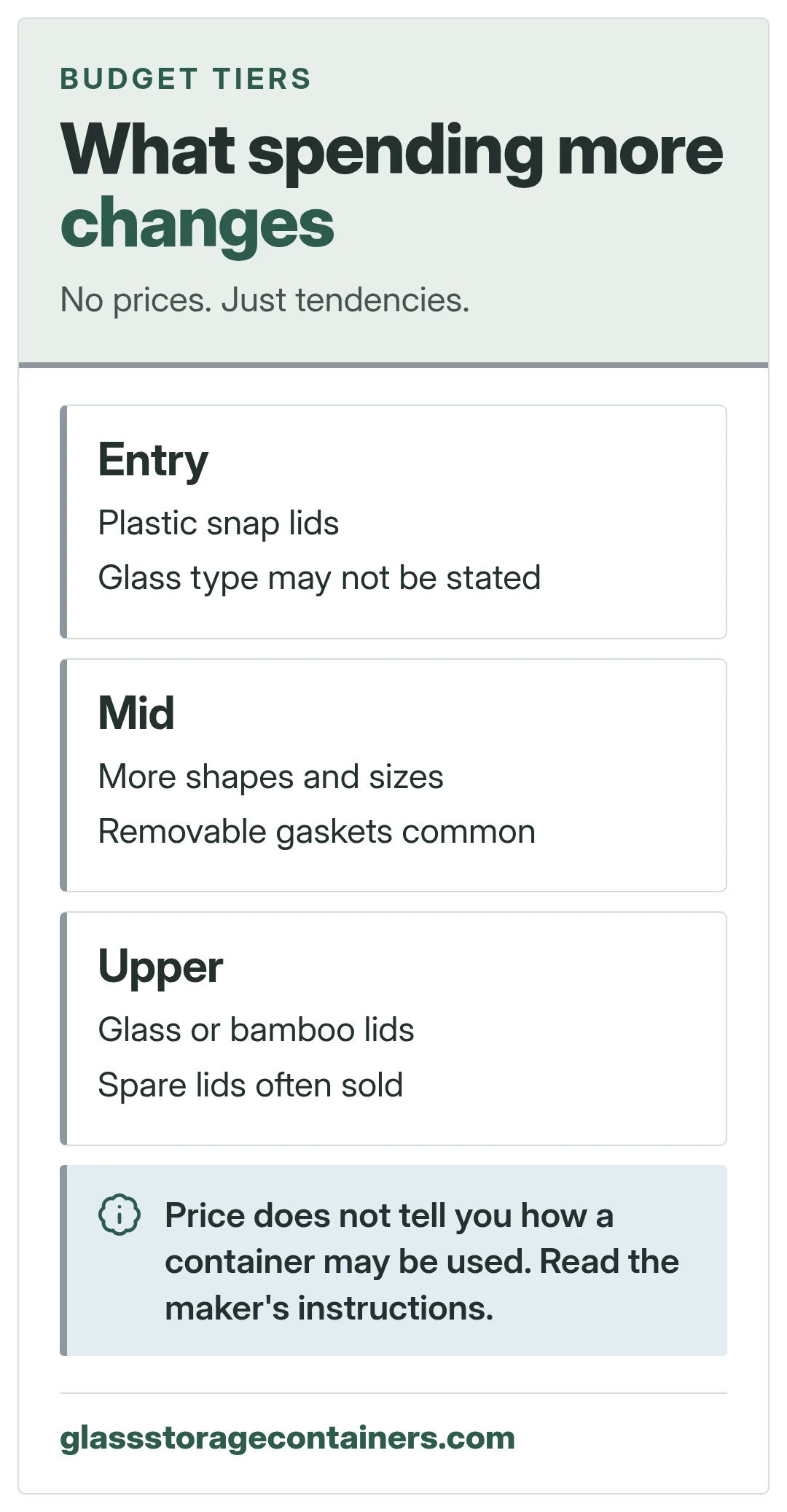 BUDGET TIERS

What spending more changes

No prices. Just tendencies.

Entry

Plastic snap lids

Glass type may not be stated

Mid

More shapes and sizes

Removable gaskets common

Upper

Glass or bamboo lids

Spare lids often sold

Price does not tell you how a container may be used. Read the maker's instructions.

glassstoragecontainers.com