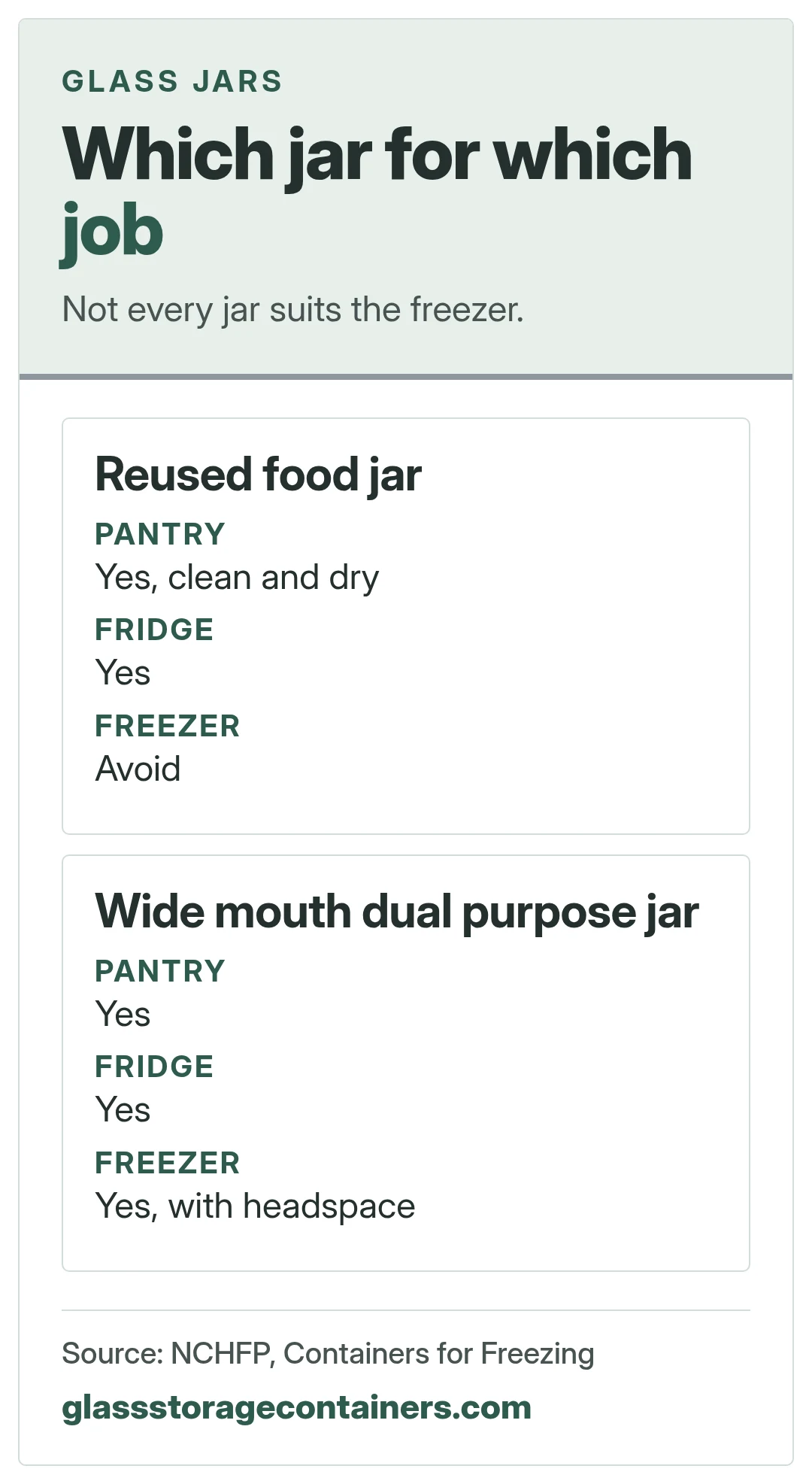 GLASS JARS

Which jar for which job

Not every jar suits the freezer.

Reused food jar

PANTRY
Yes, clean and dry

FRIDGE
Yes

FREEZER
Avoid

Wide mouth dual purpose jar

PANTRY
Yes

FRIDGE
Yes

FREEZER
Yes, with headspace

Source: NCHFP, Containers for Freezing

glassstoragecontainers.com