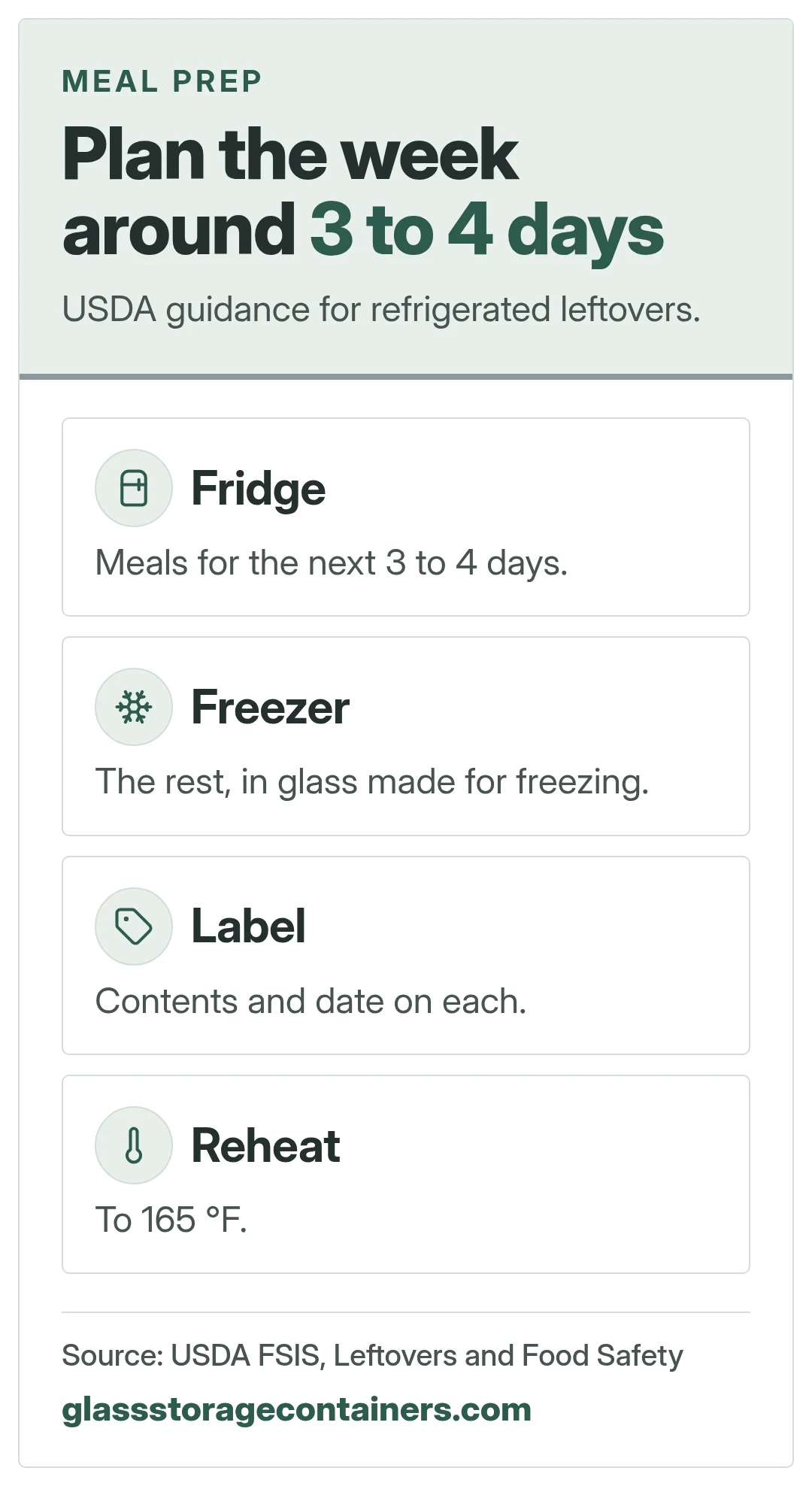 MEAL PREP

Plan the week around 3 to 4 days

USDA guidance for refrigerated leftovers.

Fridge

Meals for the next 3 to 4 days.

Freezer

The rest, in glass made for freezing.

Label

Contents and date on each.

Reheat

To 165 °F.

Source: USDA FSIS, Leftovers and Food Safety

glassstoragecontainers.com